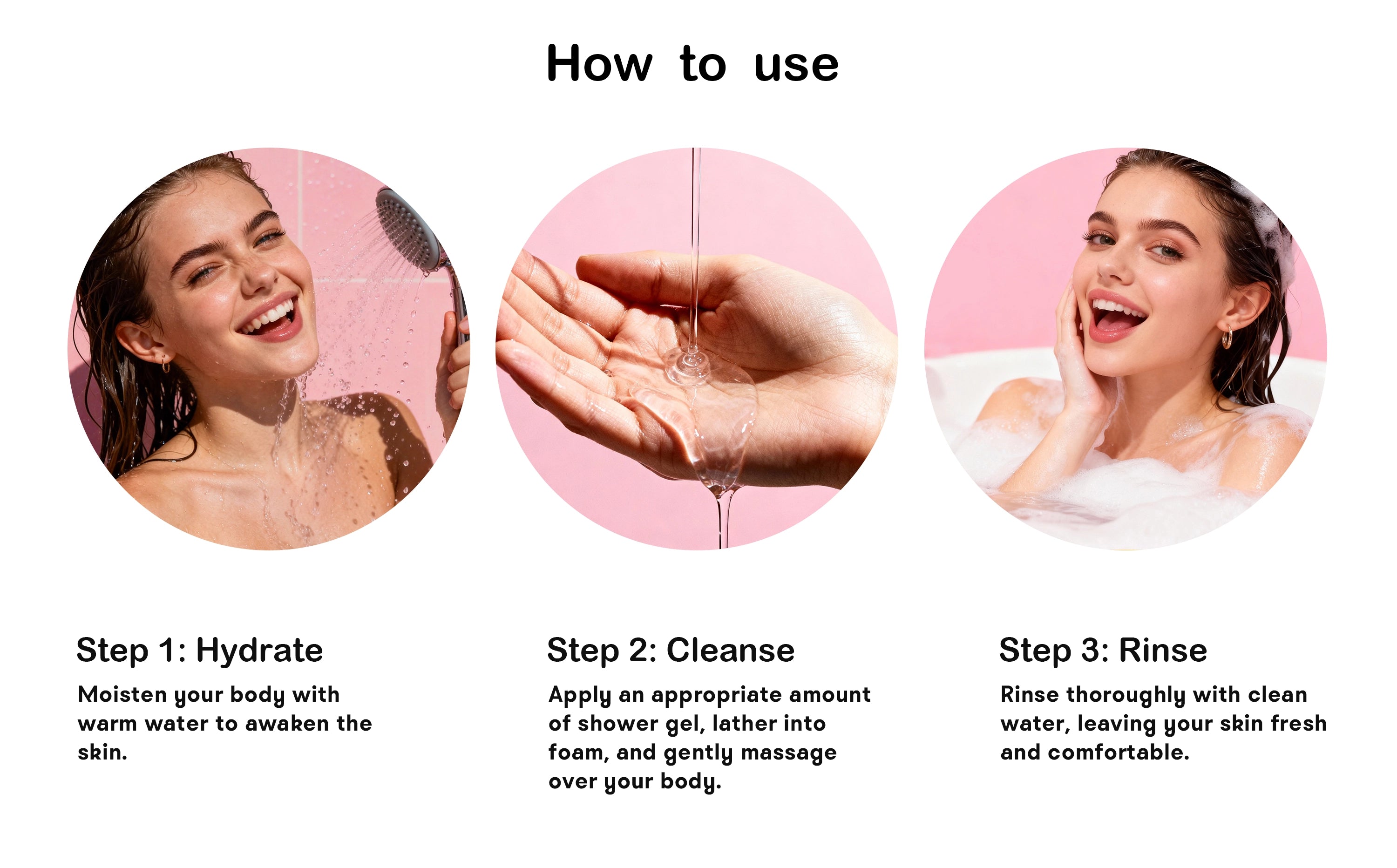 How to use

Step 1: Hydrate

Moisten your body with warm water to awaken the skin.

Step 2: Cleanse

Apply an appropriate amount of shower gel, lather into foam, and gently massage over your body.

Step 3: Rinse

Rinse thoroughly with clean water, leaving your skin fresh and comfortable.