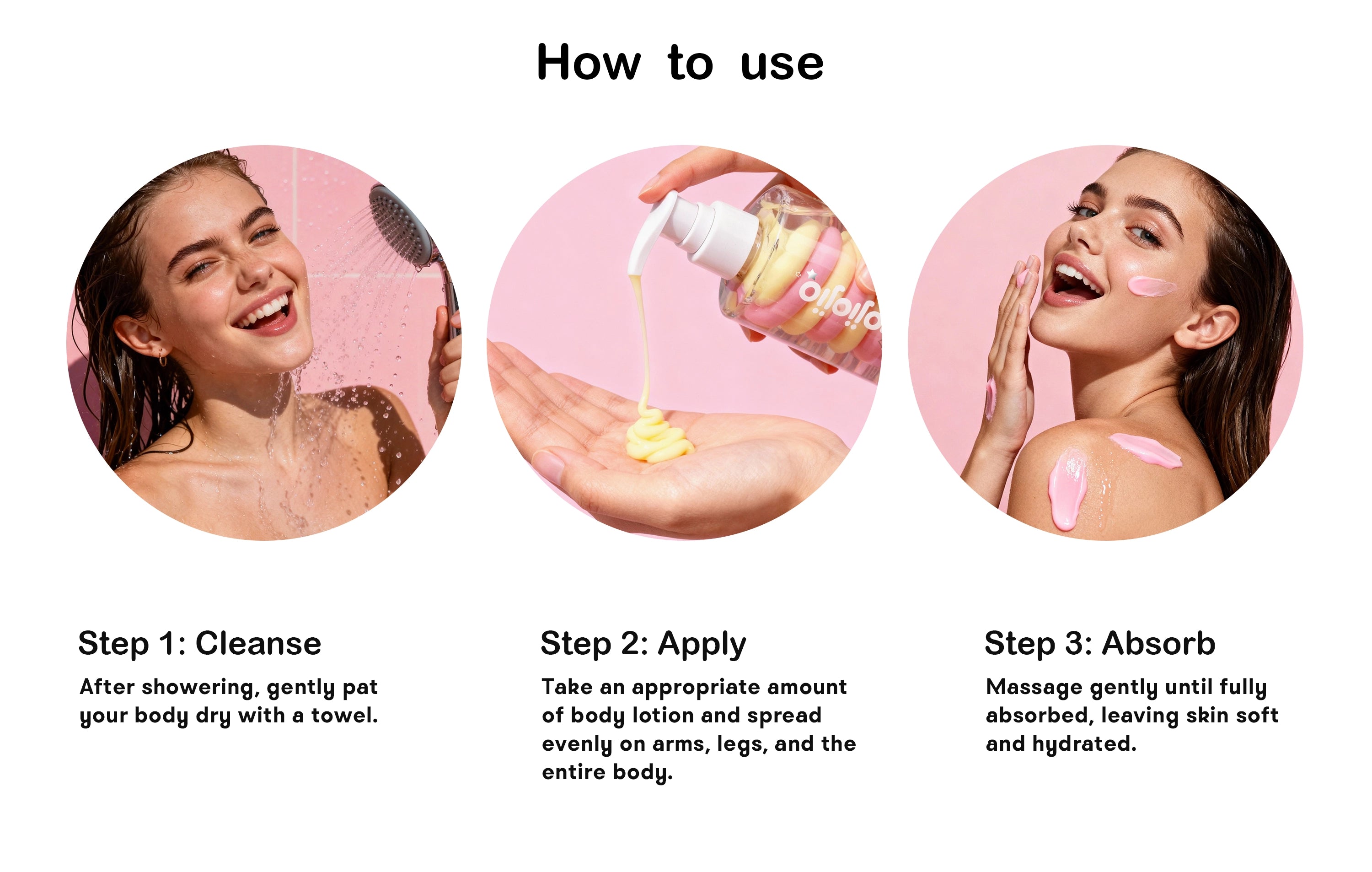 How to use

ojiojio

Step 1: Cleanse

After showering, gently pat your body dry with a towel.

Step 2: Apply

Take an appropriate amount of body lotion and spread evenly on arms, legs, and the entire body.

Step 3: Absorb

Massage gently until fully absorbed, leaving skin soft and hydrated.