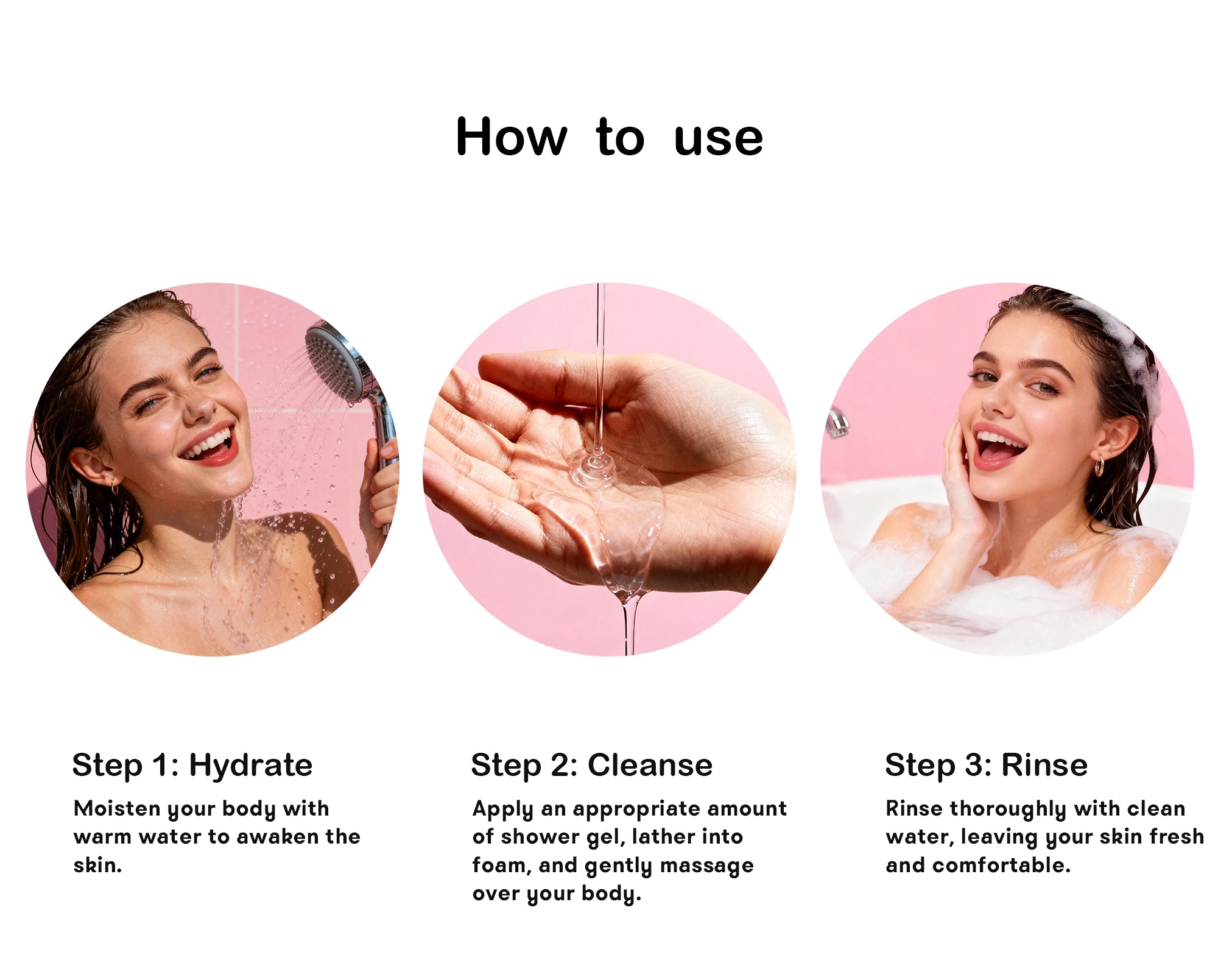 How to use

Step 1: Hydrate

Moisten your body with warm water to awaken the skin.

Step 2: Cleanse

Apply an appropriate amount of shower gel, lather into foam, and gently massage over your body.

Step 3: Rinse

Rinse thoroughly with clean water, leaving your skin fresh and comfortable.